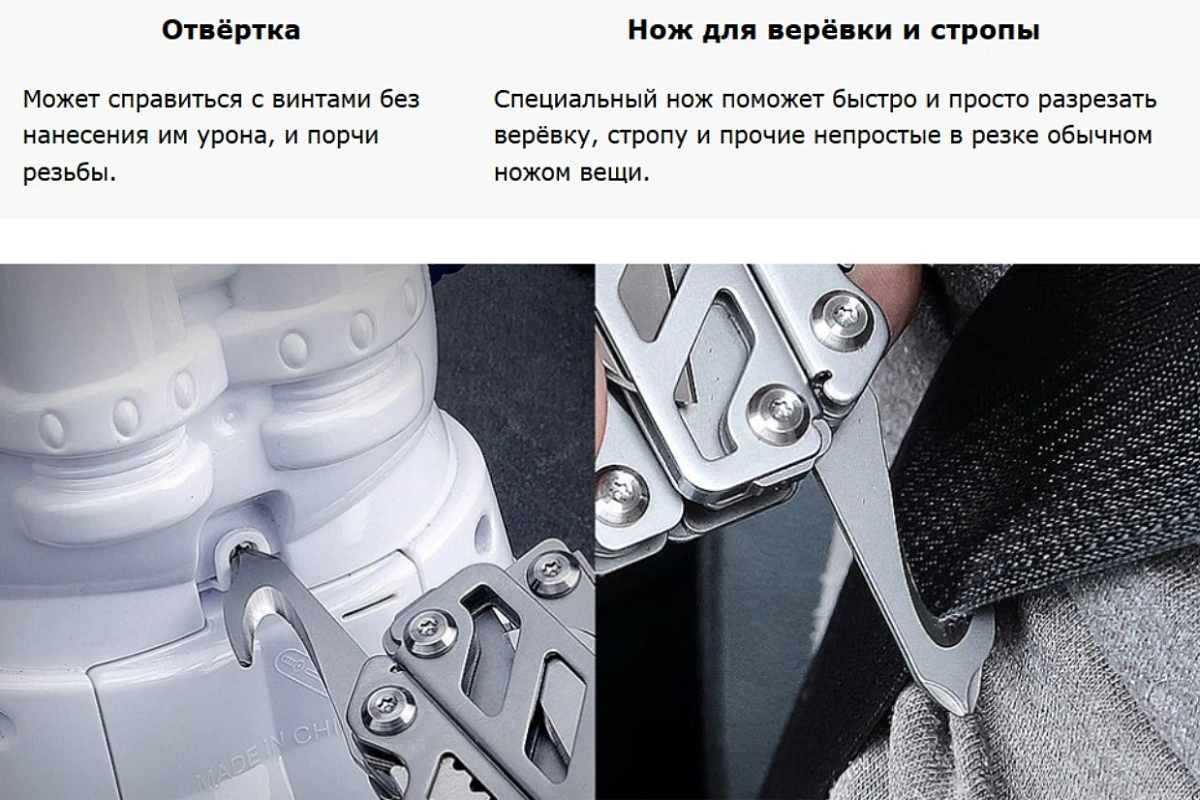 Отвёртка

Может справиться с винтами без нанесения им урона, и порчи резьбы.

Нож для верёвки и стропы

Специальный нож поможет быстро и просто разрезать верёвку, стропу и прочие непростые в резке обычном ножом вещи.

MADE IN CHI