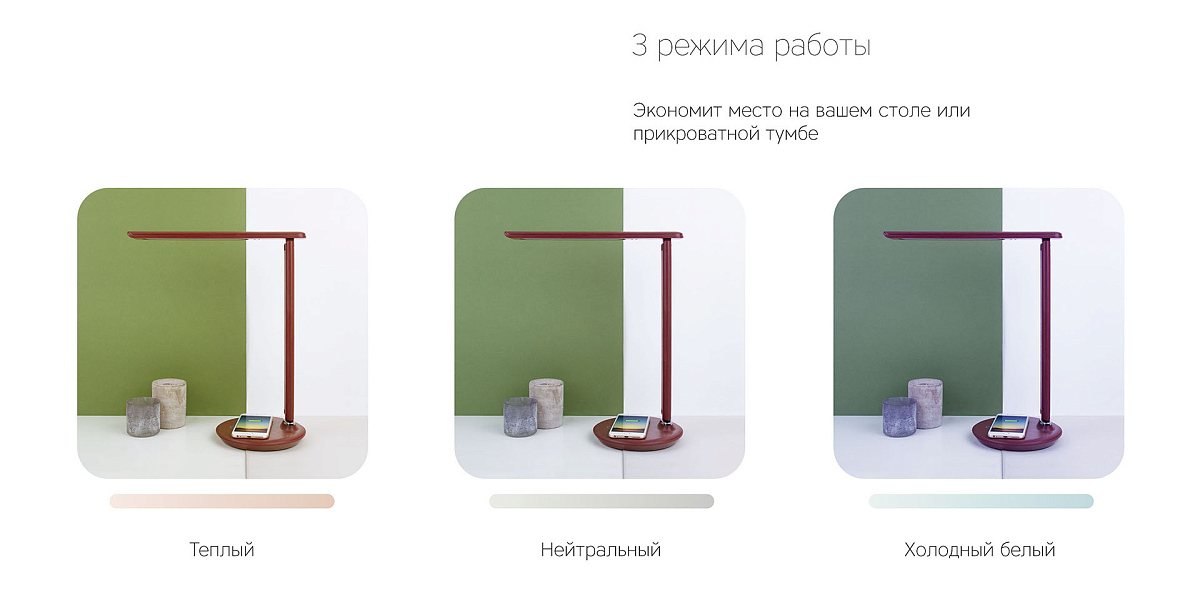 3 режима работы

Экономит место на вашем столе или прикроватной тумбе

Теплый

Нейтральный

Холодный белый