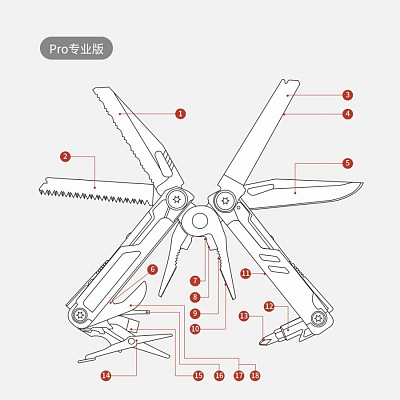 Pro专业版

1
2
3
4
5
6
7
8
9
10
11
12
13
14
15
16
17
18